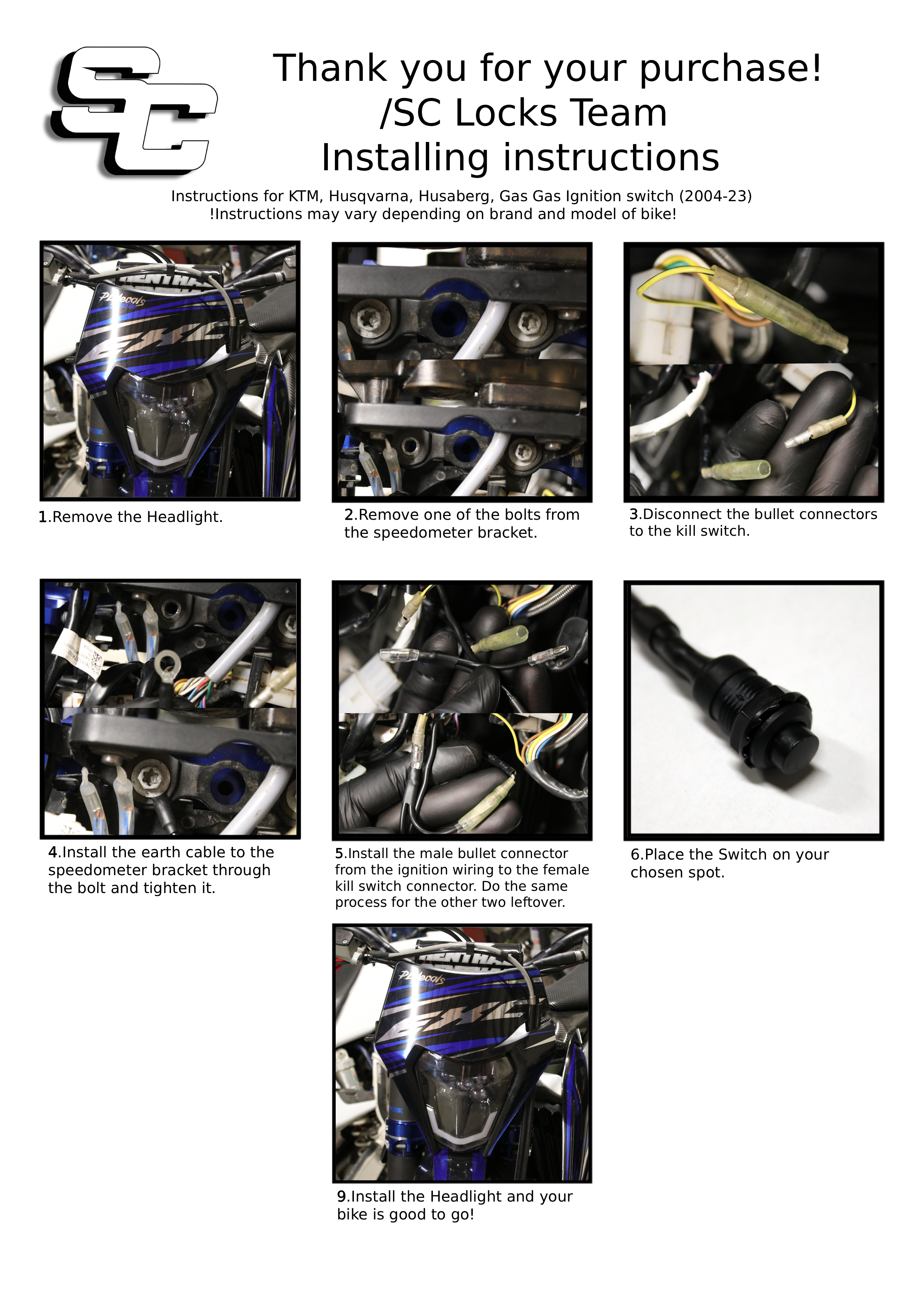 SC

Thank you for your purchase!
/SC Locks Team
Installing instructions

Instructions for KTM, Husqvarna, Husaberg, Gas Gas Ignition switch (2004-23)
!Instructions may vary depending on brand and model of bike!

1.Remove the Headlight.

2.Remove one of the bolts from the speedometer bracket.

3.Disconnect the bullet connectors to the kill switch.

4.Install the earth cable to the speedometer bracket through the bolt and tighten it.

5.Install the male bullet connector from the ignition wiring to the female kill switch connector. Do the same process for the other two leftover.

6.Place the Switch on your chosen spot.

9.Install the Headlight and your bike is good to go!